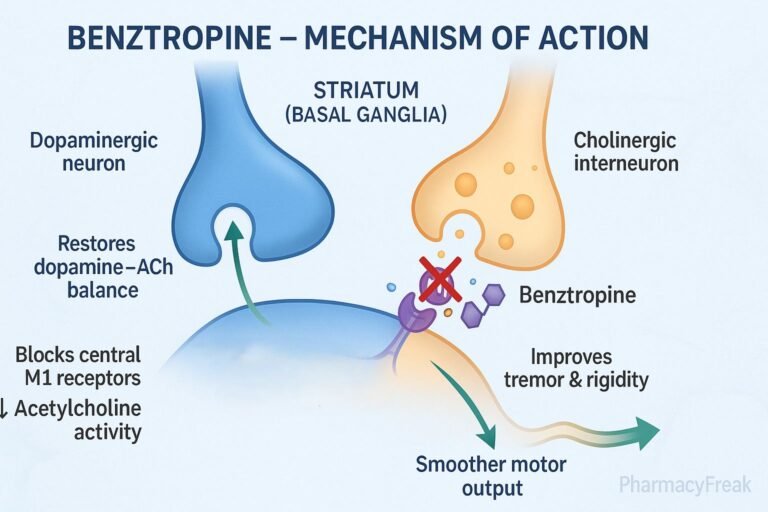 BENZTROPINE – MECHANISM OF ACTION

STRIATUM
(BASAL GANGLIA)

Dopaminergic neuron

Cholinergic interneuron

Restores dopamine–ACh balance

Benztropine

Blocks central M1 receptors
↓ Acetylcholine activity

Improves tremor & rigidity

Smoother motor output

PharmacyFreak